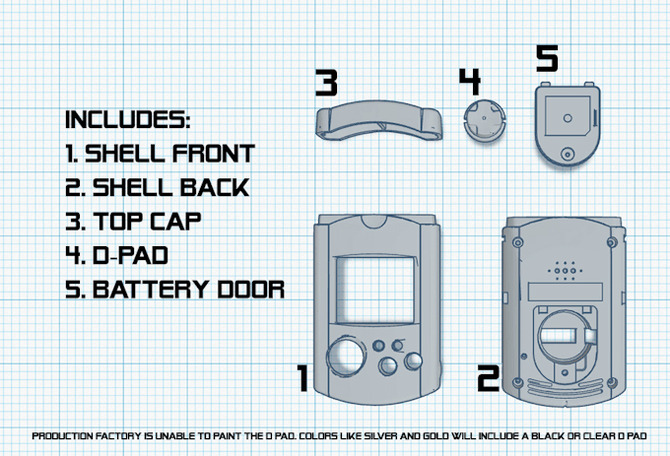 INCLUDES:
1. SHELL FRONT
2. SHELL BACK
3. TOP CAP
4. D-PAD
5. BATTERY DOOR

3

4

5

1

2

PRODUCTION FACTORY IS UNABLE TO PAINT THE D PAD. COLORS LIKE SILVER AND GOLD WILL INCLUDE A BLACK OR CLEAR D PAD